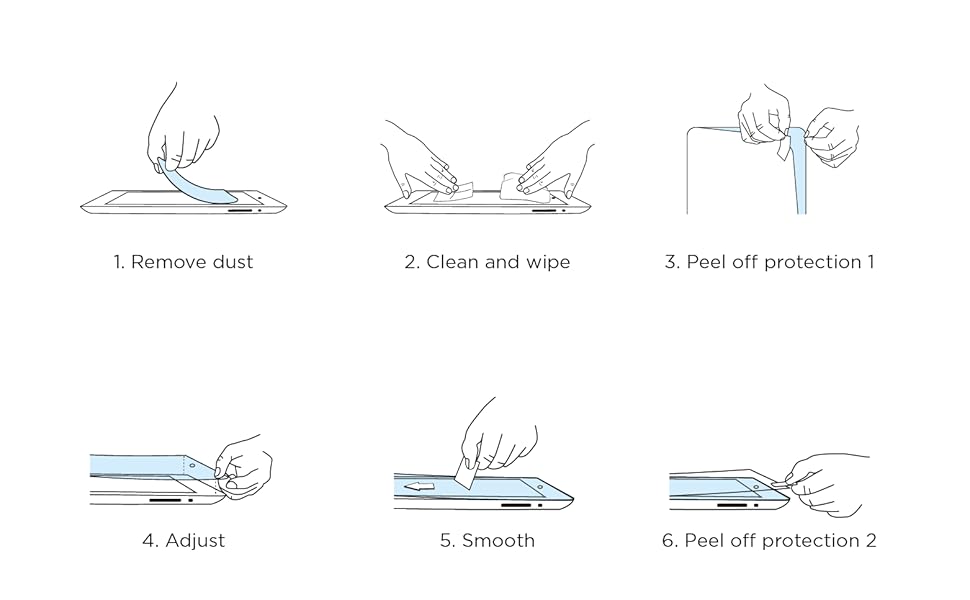 1. Remove dust

2. Clean and wipe

3. Peel off protection 1

4. Adjust

5. Smooth

6. Peel off protection 2