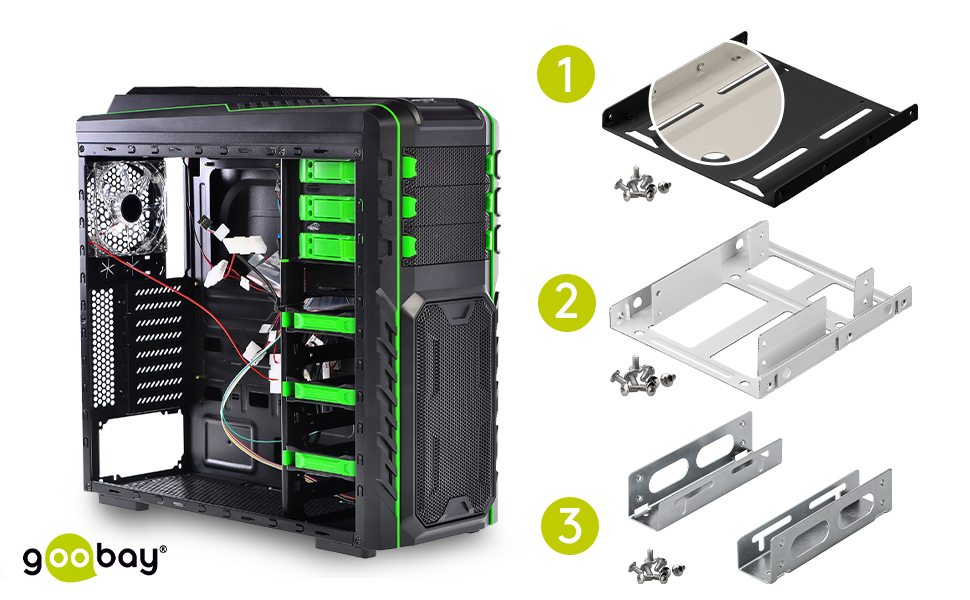 1

2

3

goobay®